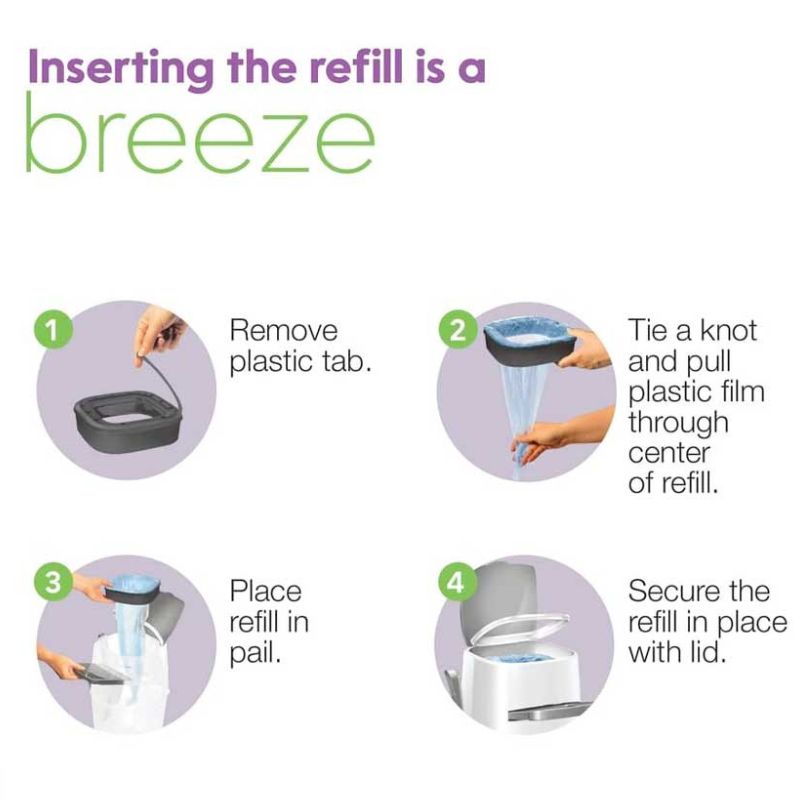 Inserting the refill is a breeze

1 Remove plastic tab.

2 Tie a knot and pull plastic film through center of refill.

3 Place refill in pail.

4 Secure the refill in place with lid.